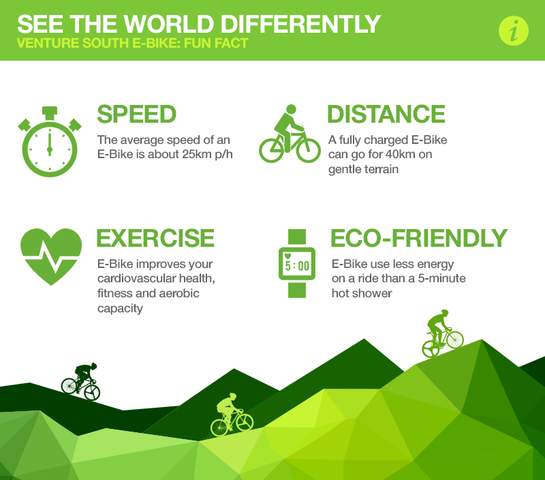 SEE THE WORLD DIFFERENTLY
VENTURE SOUTH E-BIKE: FUN FACT

i

SPEED
The average speed of an E-Bike is about 25km p/h

DISTANCE
A fully charged E-Bike can go for 40km on gentle terrain

EXERCISE
E-Bike improves your cardiovascular health, fitness and aerobic capacity

5:00

ECO-FRIENDLY
E-Bike use less energy on a ride than a 5-minute hot shower