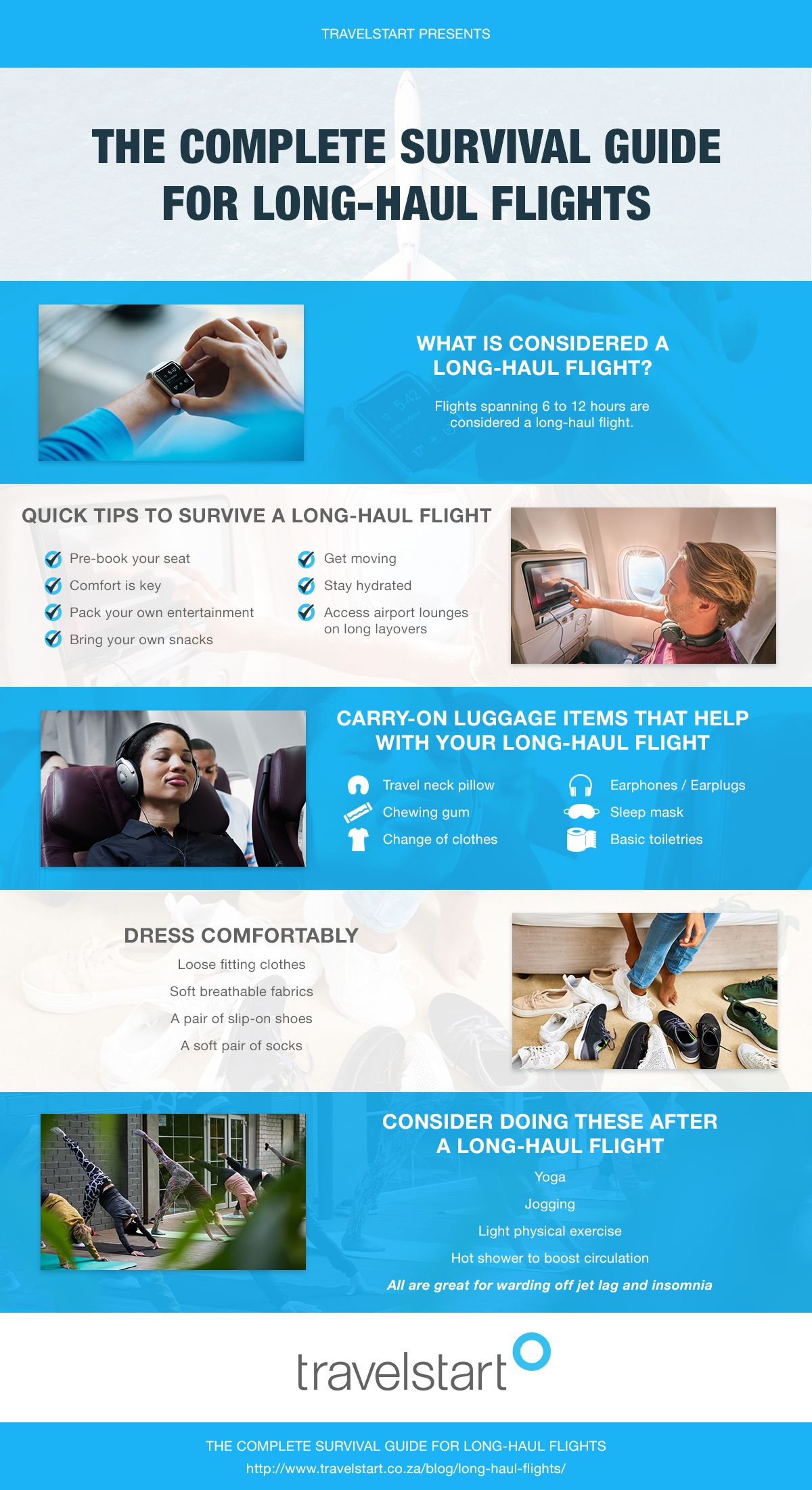 TRAVELSTART PRESENTS

THE COMPLETE SURVIVAL GUIDE FOR LONG-HAUL FLIGHTS

WHAT IS CONSIDERED A LONG-HAUL FLIGHT?

Flights spanning 6 to 12 hours are considered a long-haul flight.

QUICK TIPS TO SURVIVE A LONG-HAUL FLIGHT

Pre-book your seat
Comfort is key
Pack your own entertainment
Bring your own snacks
Get moving
Stay hydrated
Access airport lounges on long layovers

CARRY-ON LUGGAGE ITEMS THAT HELP WITH YOUR LONG-HAUL FLIGHT

Travel neck pillow
Chewing gum
Change of clothes
Earphones / Earplugs
Sleep mask
Basic toiletries

DRESS COMFORTABLY

Loose fitting clothes
Soft breathable fabrics
A pair of slip-on shoes
A soft pair of socks

CONSIDER DOING THESE AFTER A LONG-HAUL FLIGHT

Yoga
Jogging
Light physical exercise
Hot shower to boost circulation
All are great for warding off jet lag and insomnia

travelstart

THE COMPLETE SURVIVAL GUIDE FOR LONG-HAUL FLIGHTS
http://www.travelstart.co.za/blog/long-haul-flights/