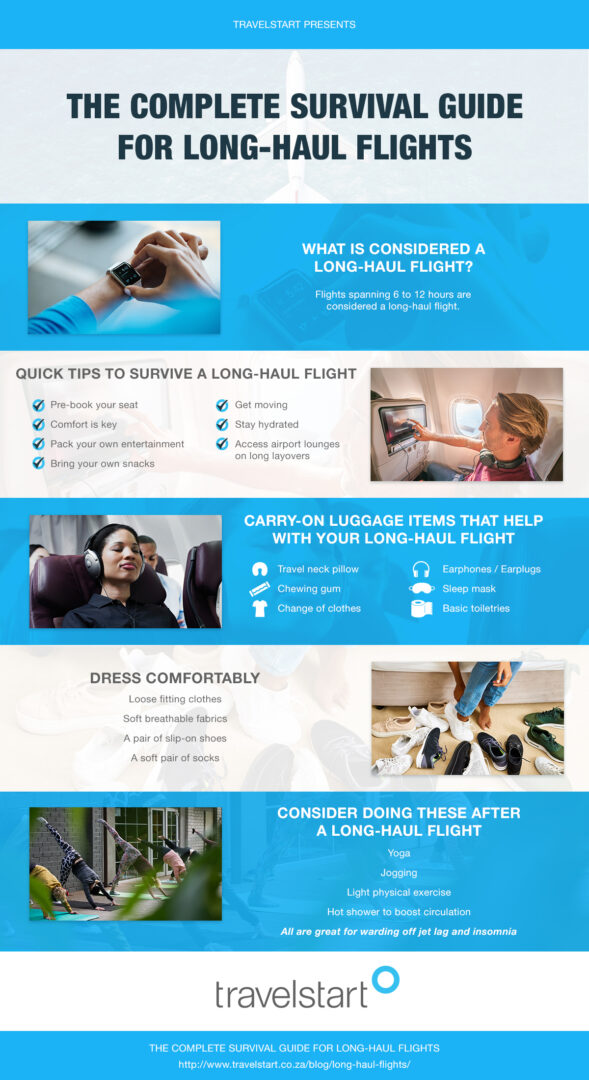 TRAVELSTART PRESENTS

THE COMPLETE SURVIVAL GUIDE FOR LONG-HAUL FLIGHTS

WHAT IS CONSIDERED A LONG-HAUL FLIGHT?

Flights spanning 6 to 12 hours are considered a long-haul flight.

QUICK TIPS TO SURVIVE A LONG-HAUL FLIGHT

Pre-book your seat
Comfort is key
Pack your own entertainment
Bring your own snacks
Get moving
Stay hydrated
Access airport lounges on long layovers

CARRY-ON LUGGAGE ITEMS THAT HELP WITH YOUR LONG-HAUL FLIGHT

Travel neck pillow
Chewing gum
Change of clothes
Earphones / Earplugs
Sleep mask
Basic toiletries

DRESS COMFORTABLY

Loose fitting clothes
Soft breathable fabrics
A pair of slip-on shoes
A soft pair of socks

CONSIDER DOING THESE AFTER A LONG-HAUL FLIGHT

Yoga
Jogging
Light physical exercise
Hot shower to boost circulation
All are great for warding off jet lag and insomnia

travelstart

THE COMPLETE SURVIVAL GUIDE FOR LONG-HAUL FLIGHTS
http://www.travelstart.co.za/blog/long-haul-flights/